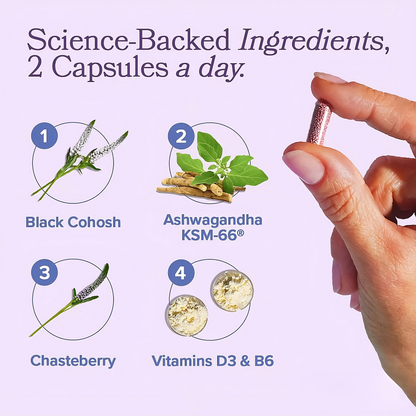 Science-Backed Ingredients, 2 Capsules a day.

1

Black Cohosh

2

Ashwagandha KSM-66®

3

Chasteberry

4

Vitamins D3 & B6